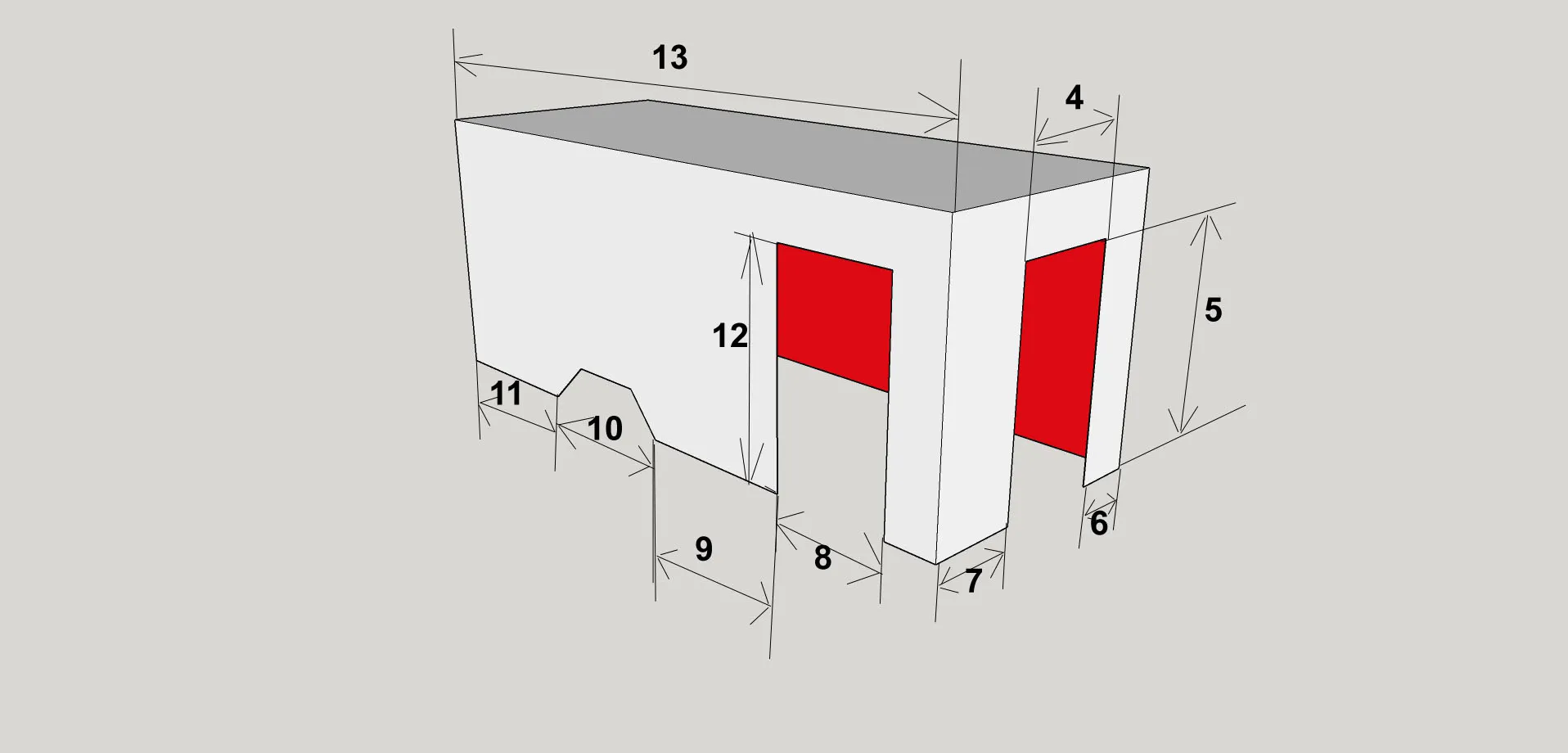 13
4
5
12
11
10
9
8
7
6